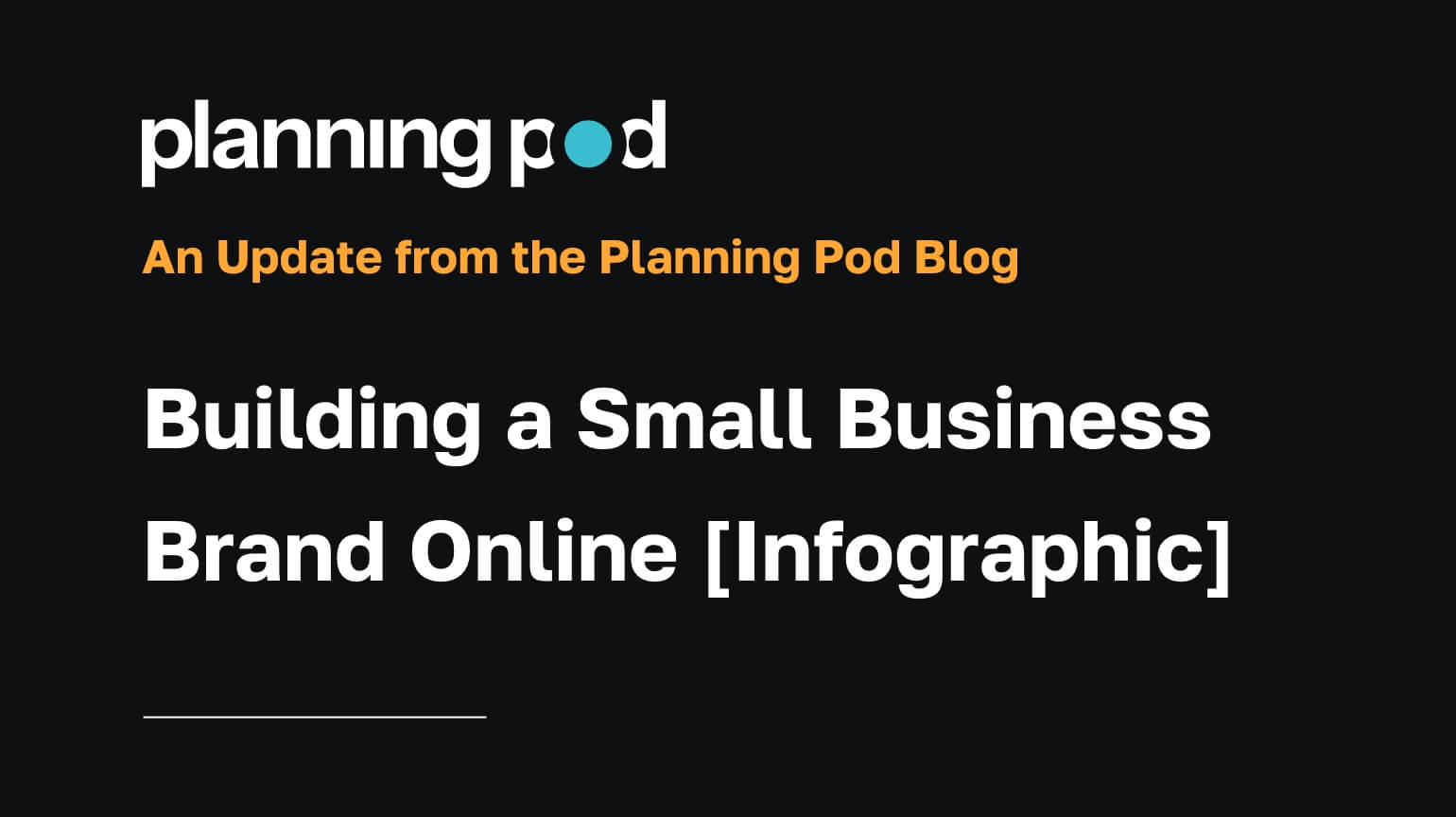 planning pod

An Update from the Planning Pod Blog

Building a Small Business Brand Online [Infographic]